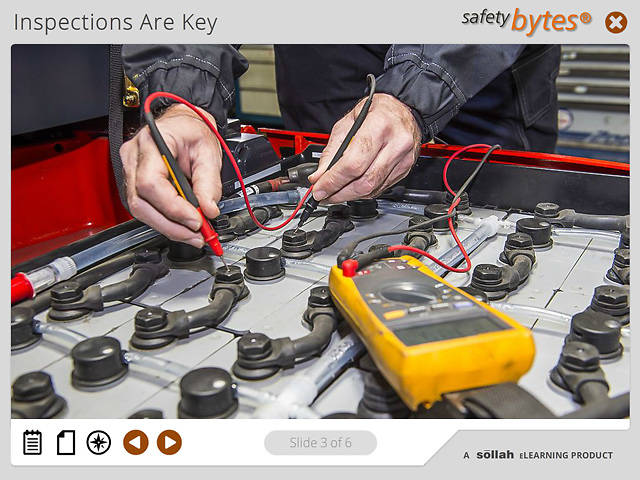 Inspections Are Key

safety bytes®

Slide 3 of 6

A sōllah eLEARNING PRODUCT